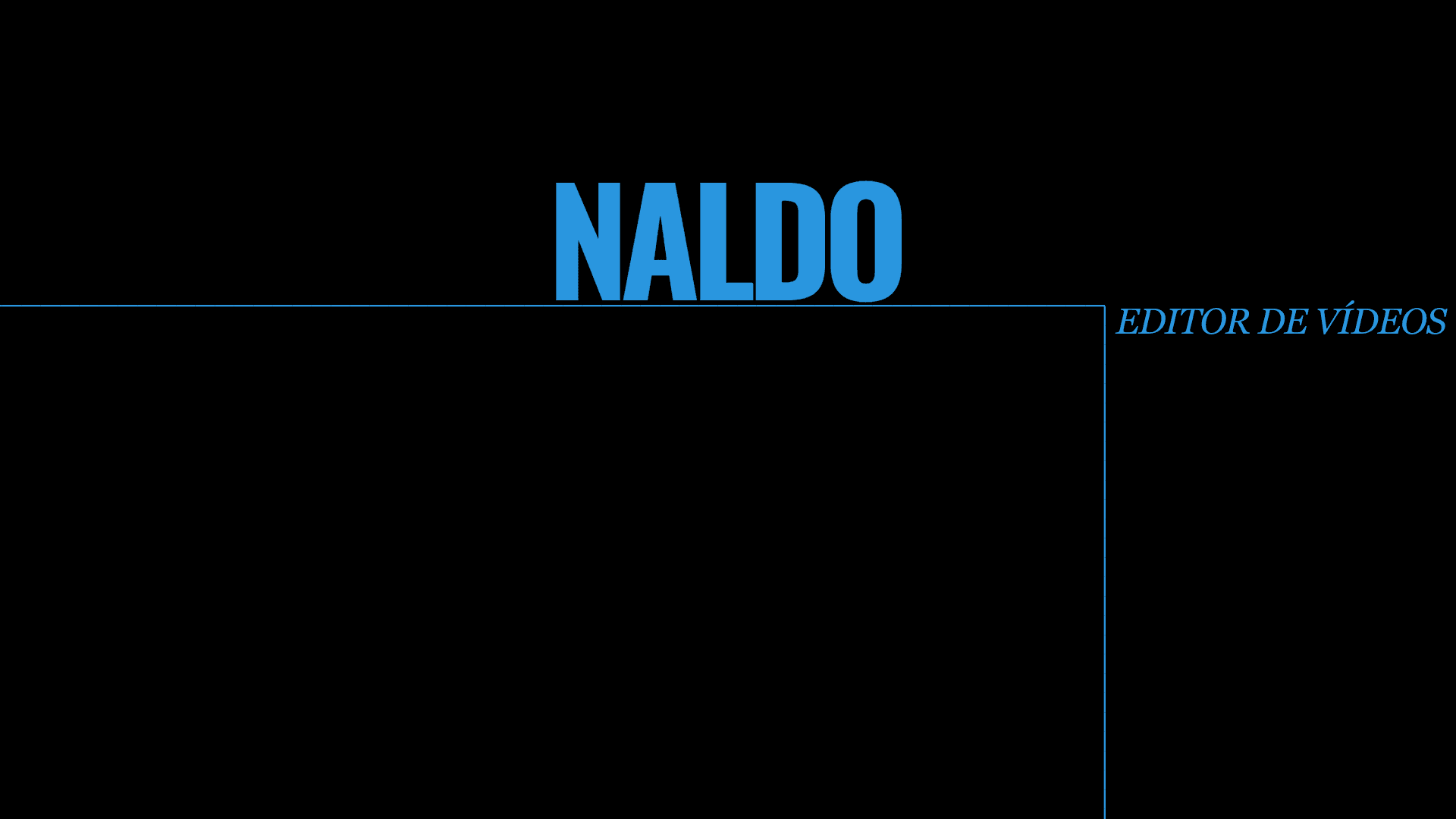 NALDO

EDITOR DE VÍDEOS