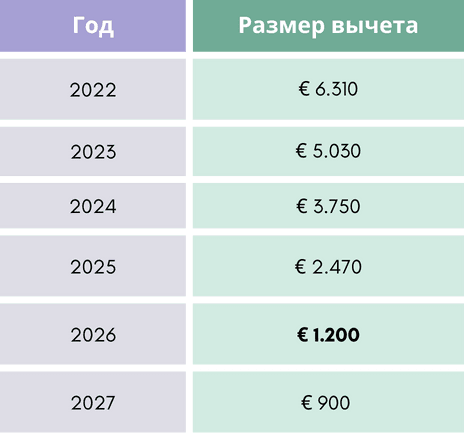 | Год | Размер вычета |
|---|---|
| 2022 | € 6.310 |
| 2023 | € 5.030 |
| 2024 | € 3.750 |
| 2025 | € 2.470 |
| 2026 | **€ 1.200** |
| 2027 | € 900 |