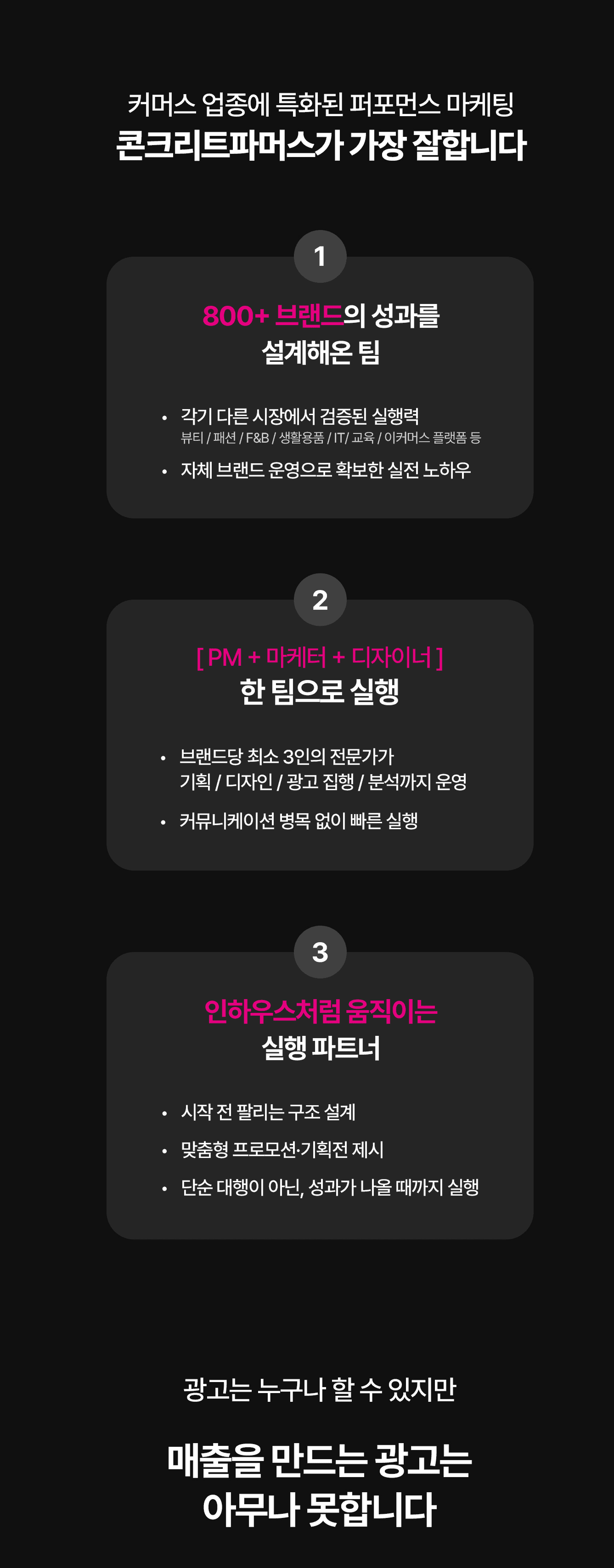 커머스 업종에 특화된 퍼포먼스 마케팅
콘크리트파머스가 가장 잘합니다

1

800+ 브랜드의 성과를
설계해온 팀

• 각기 다른 시장에서 검증된 실행력
뷰티 / 패션 / F&B / 생활용품 / IT/ 교육 / 이커머스 플랫폼 등
• 자체 브랜드 운영으로 확보한 실전 노하우

2

[ PM + 마케터 + 디자이너 ]
한 팀으로 실행

• 브랜드당 최소 3인의 전문가가
기획 / 디자인 / 광고 집행 / 분석까지 운영
• 커뮤니케이션 병목 없이 빠른 실행

3

인하우스처럼 움직이는
실행 파트너

• 시작 전 팔리는 구조 설계
• 맞춤형 프로모션·기획전 제시
• 단순 대행이 아닌, 성과가 나올 때까지 실행

광고는 누구나 할 수 있지만

매출을 만드는 광고는
아무나 못합니다