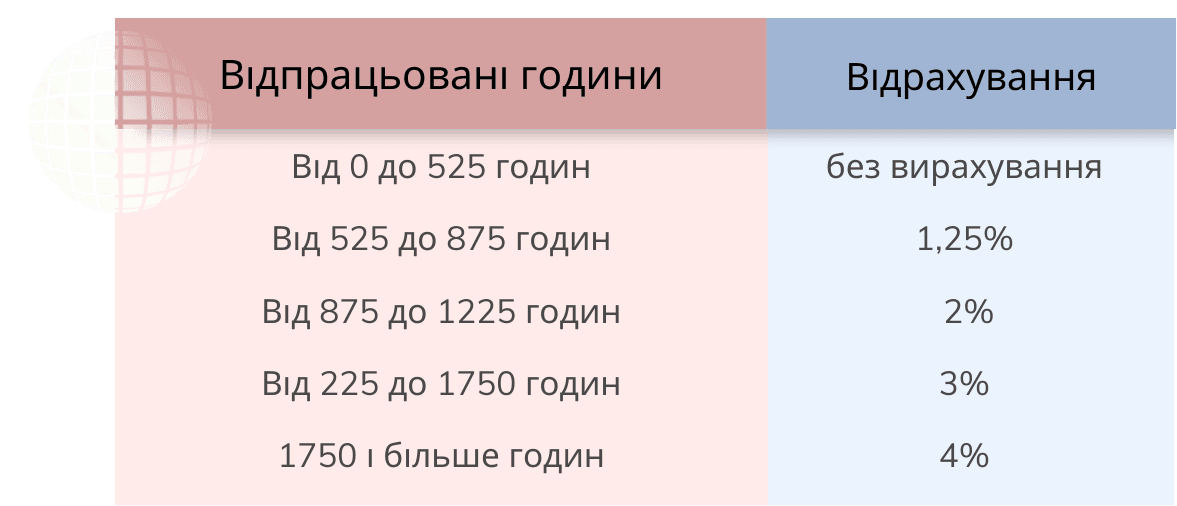 | Відпрацьовані години | Відрахування |
|---|---|
| Від 0 до 525 годин | без вирахування |
| Від 525 до 875 годин | 1,25% |
| Від 875 до 1225 годин | 2% |
| Від 225 до 1750 годин | 3% |
| 1750 і більше годин | 4% |