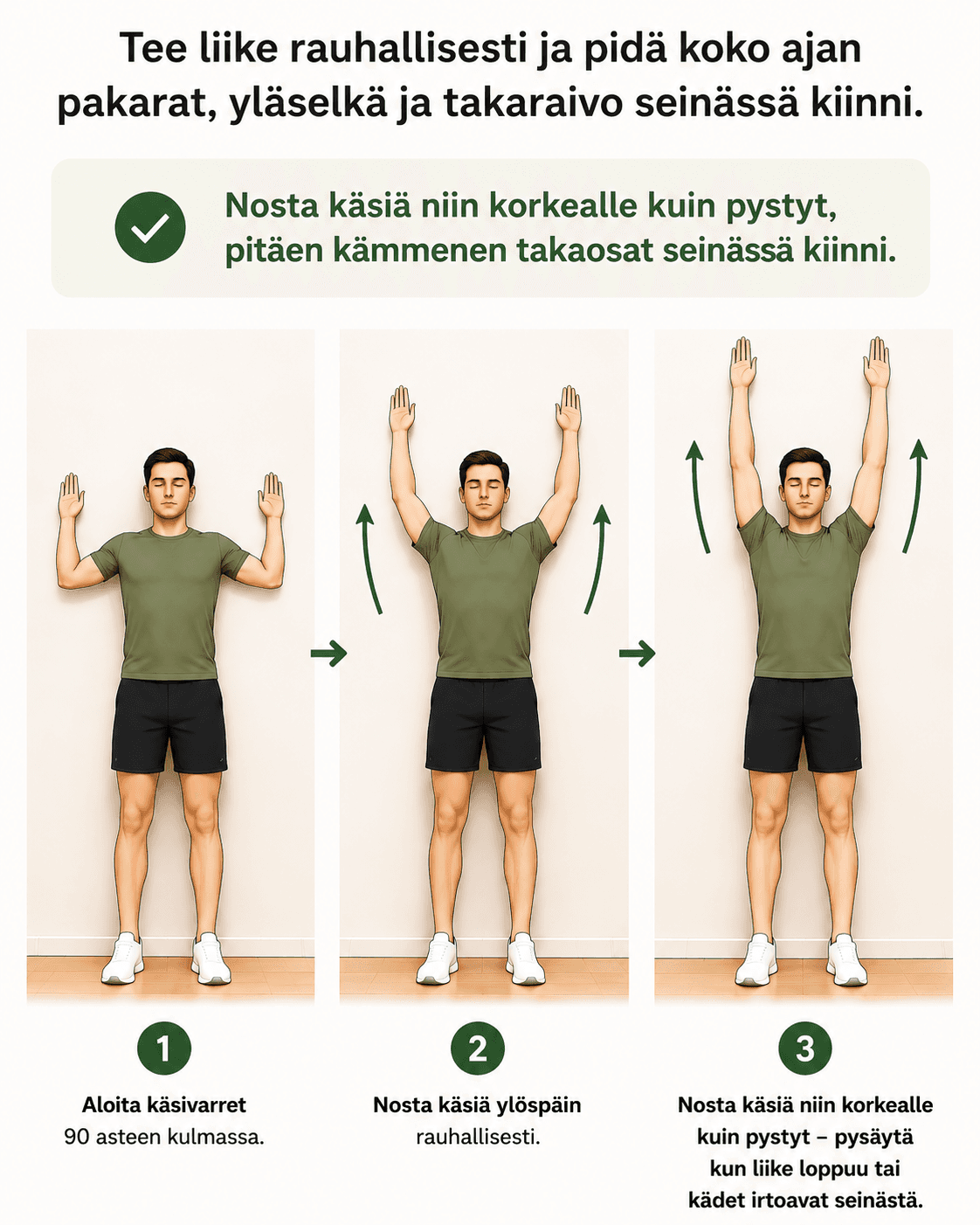 Tee liike rauhallisesti ja pidä koko ajan pakarat, yläselkä ja takaraivo seinässä kiinni.

Nosta käsiä niin korkealle kuin pystyt, pitäen kämmenen takaosat seinässä kiinni.

1
Aloita käsivarret
90 asteen kulmassa.

2
Nosta käsiä ylöspäin
rauhallisesti.

3
Nosta käsiä niin korkealle kuin pystyt – pysäytä kun liike loppuu tai kädet irtoavat seinästä.