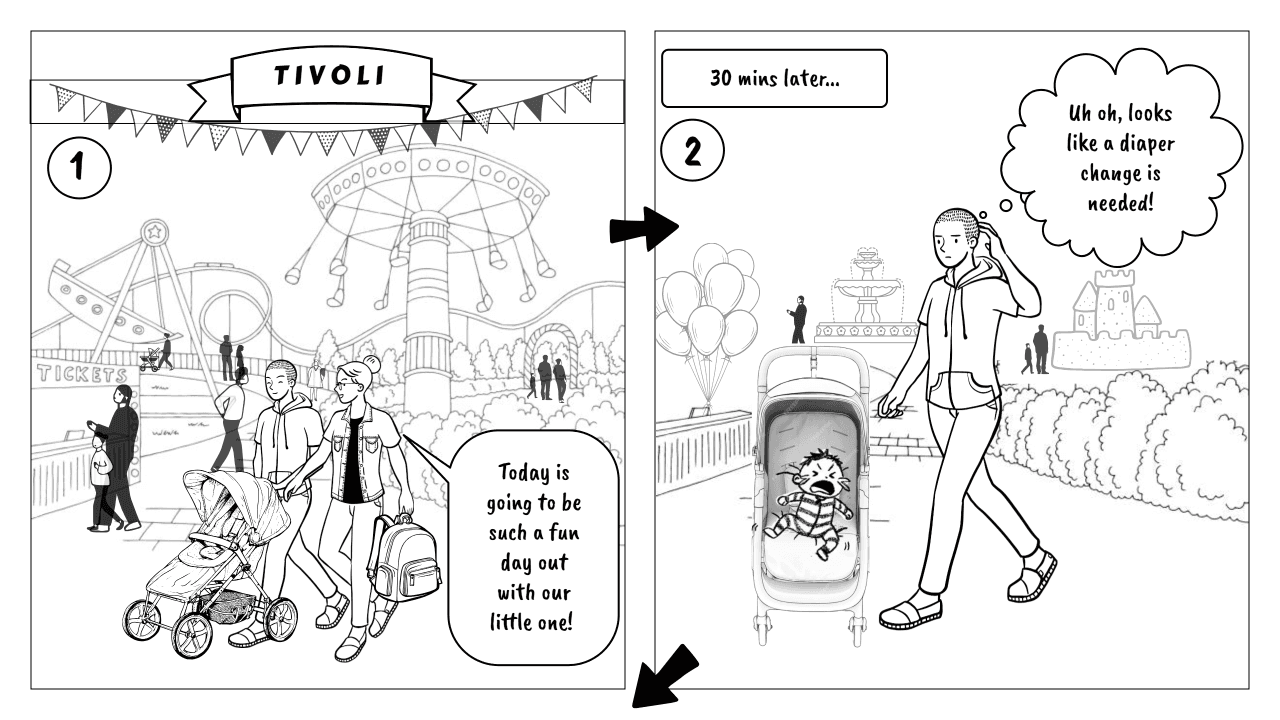 TIVOLI

1

TICKETS

Today is going to be such a fun day out with our little one!

30 mins later...

2

Uh oh, looks like a diaper change is needed!