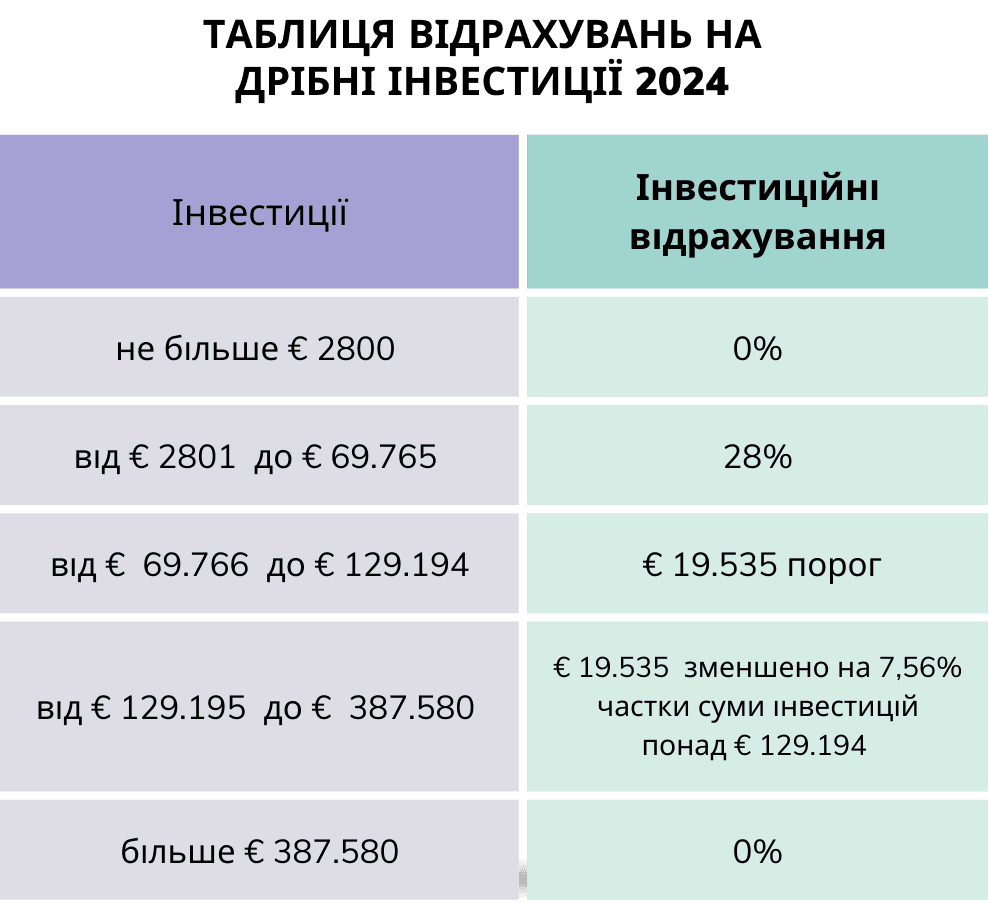 ТАБЛИЦЯ ВІДРАХУВАНЬ НА ДРІБНІ ІНВЕСТИЦІЇ 2024

| Інвестиції | Інвестиційні відрахування |
|---|---|
| не більше € 2800 | 0% |
| від € 2801 до € 69.765 | 28% |
| від € 69.766 до € 129.194 | € 19.535 порог |
| від € 129.195 до € 387.580 | € 19.535 зменшено на 7,56% частки суми інвестицій понад € 129.194 |
| більше € 387.580 | 0% |